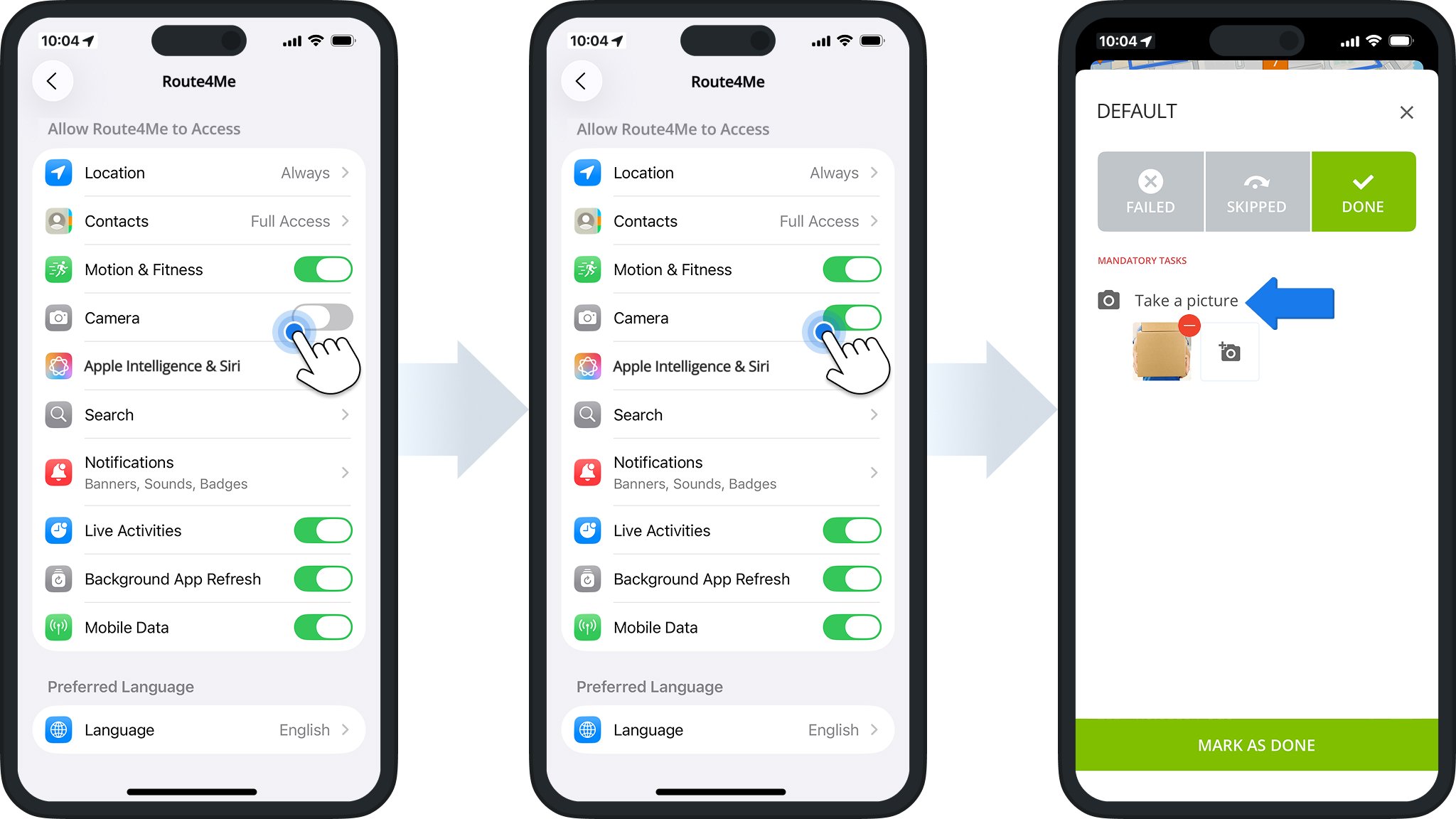 10:04

Route4Me

Allow Route4Me to Access

Location Always

Contacts Full Access

Motion & Fitness

Camera

Apple Intelligence & Siri

Search

Notifications
Banners, Sounds, Badges

Live Activities

Background App Refresh

Mobile Data

Preferred Language

Language English

10:04

Route4Me

Allow Route4Me to Access

Location Always

Contacts Full Access

Motion & Fitness

Camera

Apple Intelligence & Siri

Search

Notifications
Banners, Sounds, Badges

Live Activities

Background App Refresh

Mobile Data

Preferred Language

Language English

10:04

DEFAULT

FAILED

SKIPPED

DONE

MANDATORY TASKS

Take a picture

MARK AS DONE